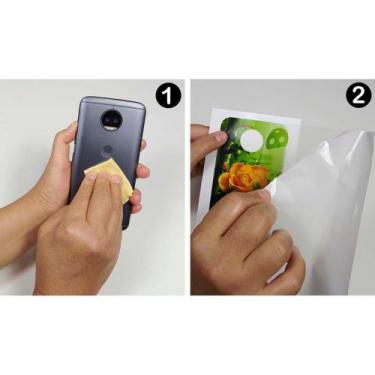 1

2