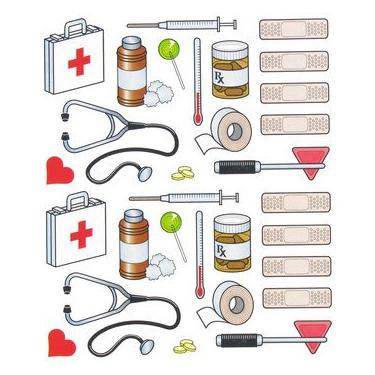 Rx

Rx