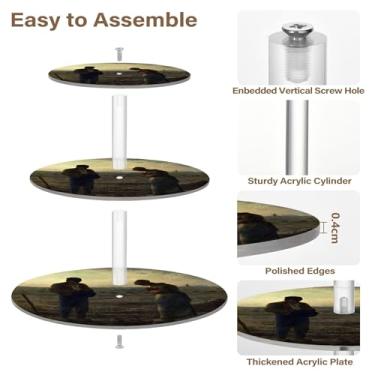 Easy to Assemble

Enbedded Vertical Screw Hole

Sturdy Acrylic Cylinder

0.4cm

Polished Edges

Thickened Acrylic Plate