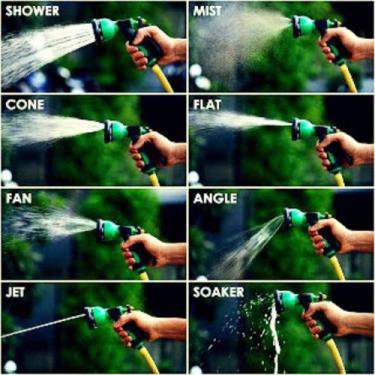 SHOWER

MIST

CONE

FLAT

FAN

ANGLE

JET

SOAKER