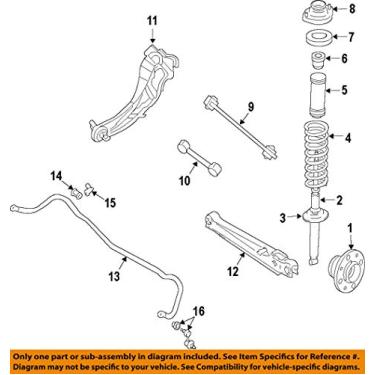 11
8
7
6
5
9
4
10
14
15
2
3
1
13
12
16

Only one part or sub-assembly in diagram included. See Item Specifics for Reference #. Diagram may not be specific to your vehicle. See Compatibility for vehicle-specific diagrams.