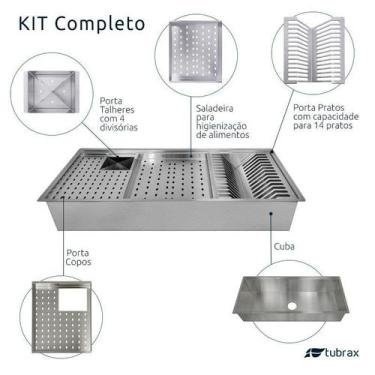 KIT Completo

Porta Talheres com 4 divisórias

Saladeira para higienização de alimentos

Porta Pratos com capacidade para 14 pratos

Porta Copos

Cuba

tubrax