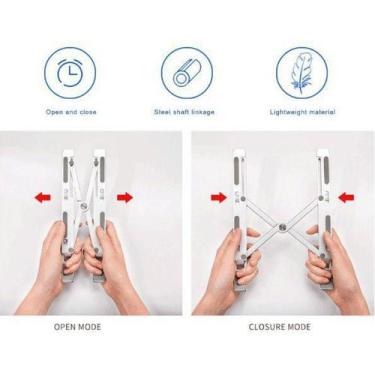 Open and close

Steel shaft linkage

Lightweight material

OPEN MODE

CLOSURE MODE