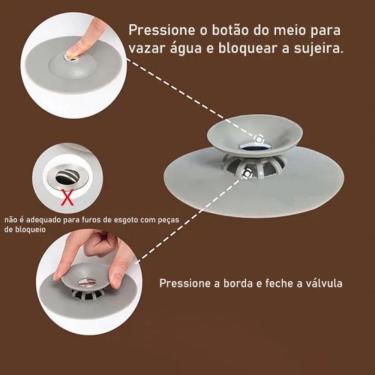 Pressione o botão do meio para vazar água e bloquear a sujeira.

não é adequado para furos de esgoto com peças de bloqueio

Pressione a borda e feche a válvula