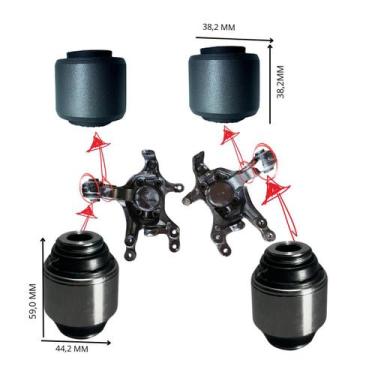 38,2 MM

38,2MM

59,0 MM

44,2 MM