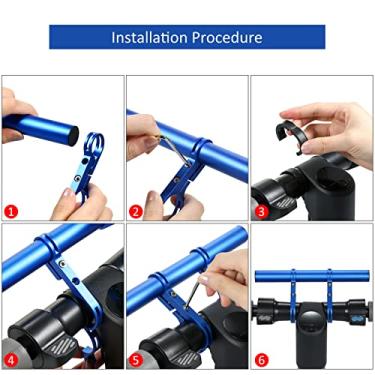 Installation Procedure

1

2

3

4

5

6