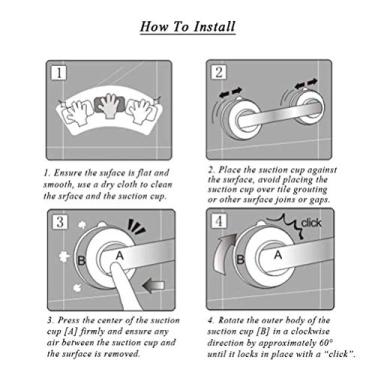 How To Install

1

1. Ensure the suface is flat and smooth, use a dry cloth to clean the srface and the suction cup.

2

2. Place the suction cup against the surface, avoid placing the suction cup over tile grouting or other surface joins or gaps.

3

B

A

3. Press the center of the suction cup [A] firmly and ensure any air between the suction cup and the surface is removed.

4

click

B

A

4. Rotate the outer body of the suction cup [B] in a clockwise direction by approximately 60° until it locks in place with a "click".